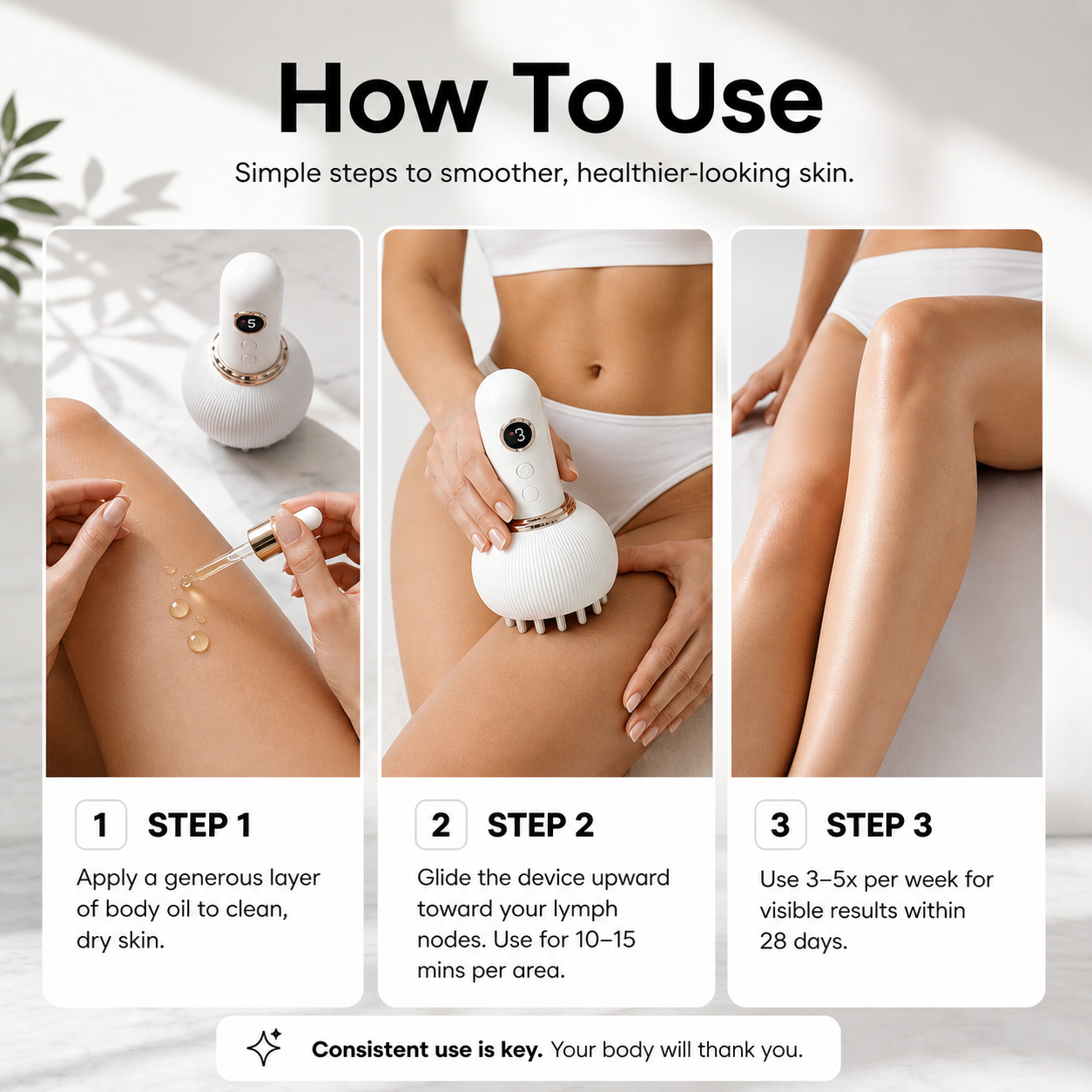 How To Use

Simple steps to smoother, healthier-looking skin.

5

3

1 STEP 1

Apply a generous layer of body oil to clean, dry skin.

2 STEP 2

Glide the device upward toward your lymph nodes. Use for 10–15 mins per area.

3 STEP 3

Use 3–5x per week for visible results within 28 days.

Consistent use is key. Your body will thank you.